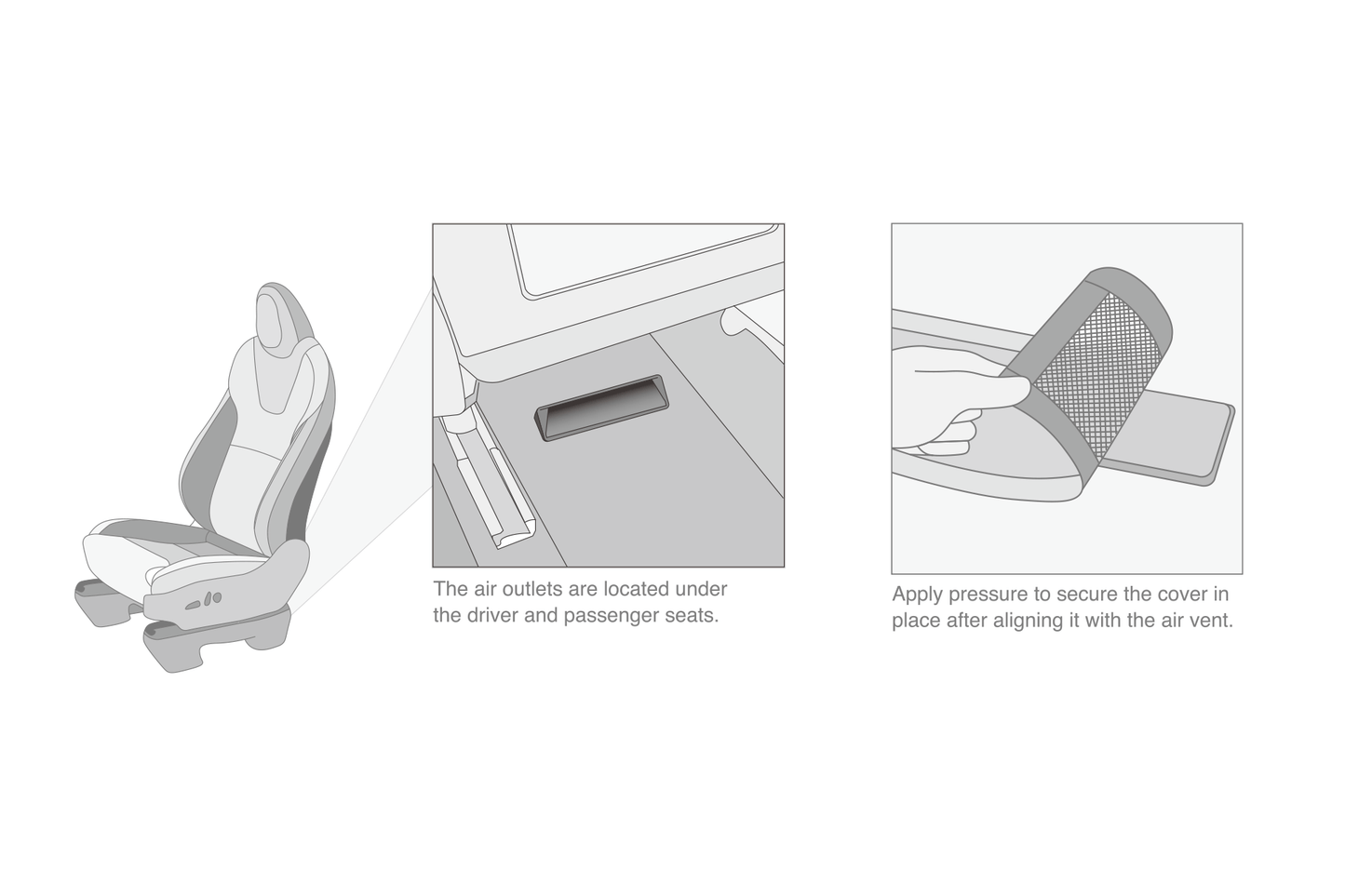 The air outlets are located under the driver and passenger seats.

Apply pressure to secure the cover in place after aligning it with the air vent.